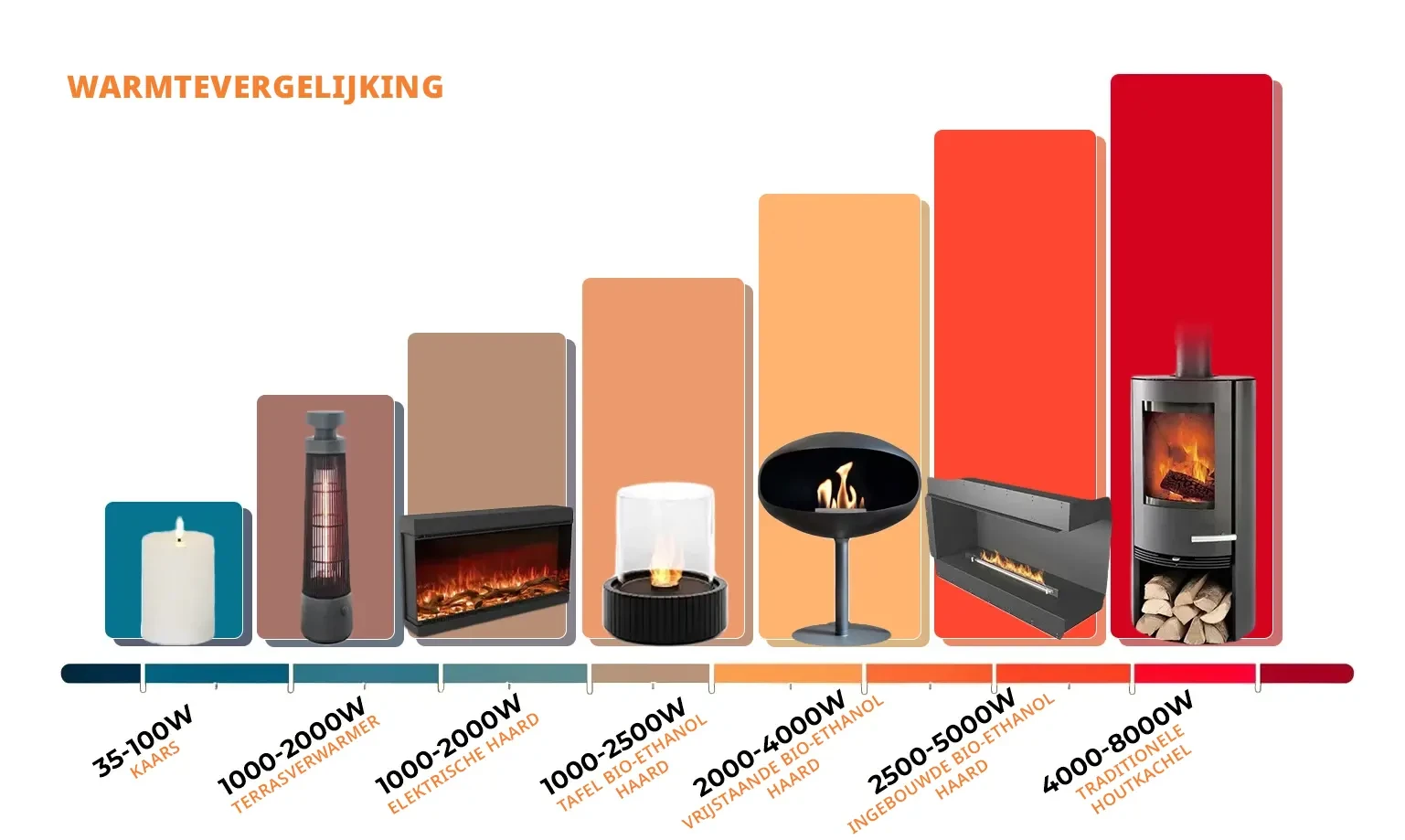 WARMTEVERGELIJKING

35-100W
KAARS

1000-2000W
TERRASVERWARMER

1000-2000W
ELEKTRISCHE HAARD

1000-2500W
TAFEL BIO-ETHANOL HAARD

2000-4000W
VRIJSTAANDE BIO-ETHANOL HAARD

2500-5000W
INGEBOUWDE BIO-ETHANOL HAARD

4000-8000W
TRADITIONELE HOUTKACHEL