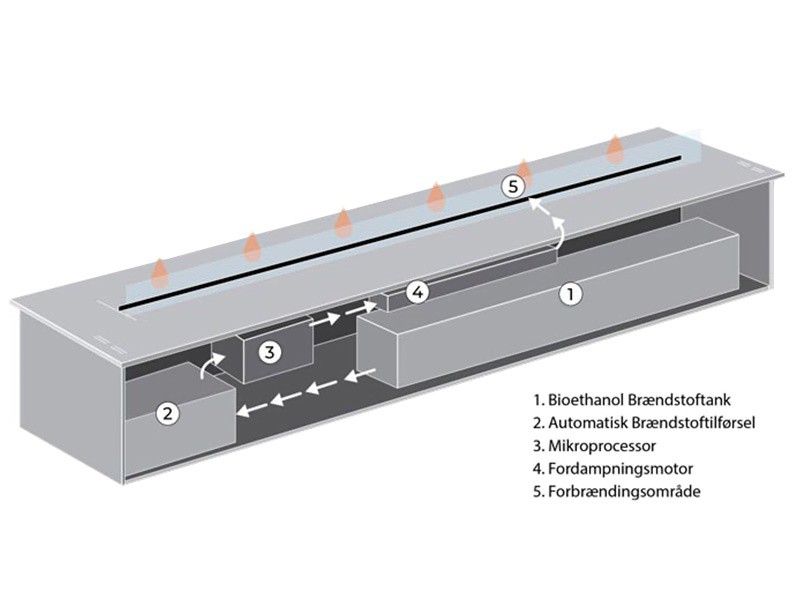 5

4

1

3

2

1. Bioethanol Brændstoftank
2. Automatisk Brændstoftilførsel
3. Mikroprocessor
4. Fordampningsmotor
5. Forbrændingsområde